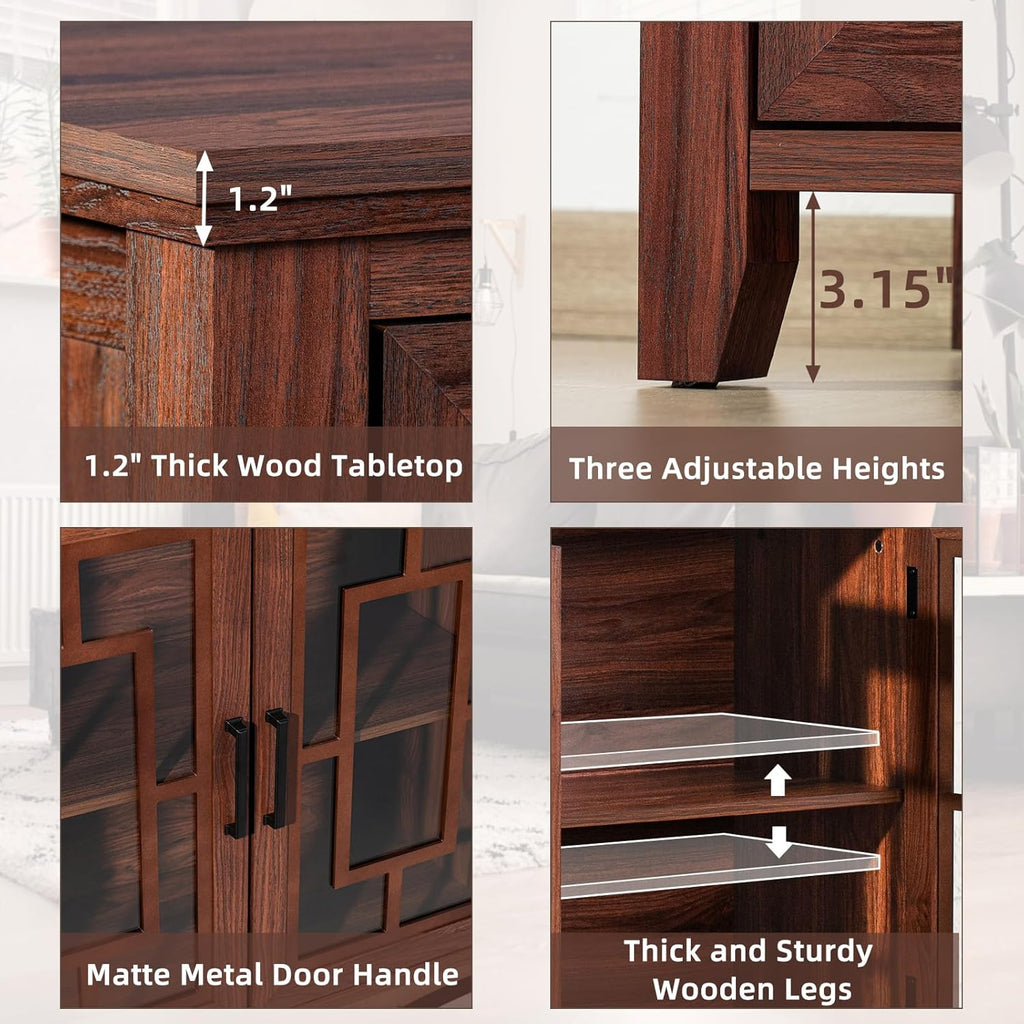 1.2"

1.2" Thick Wood Tabletop

3.15"

Three Adjustable Heights

Matte Metal Door Handle

Thick and Sturdy Wooden Legs