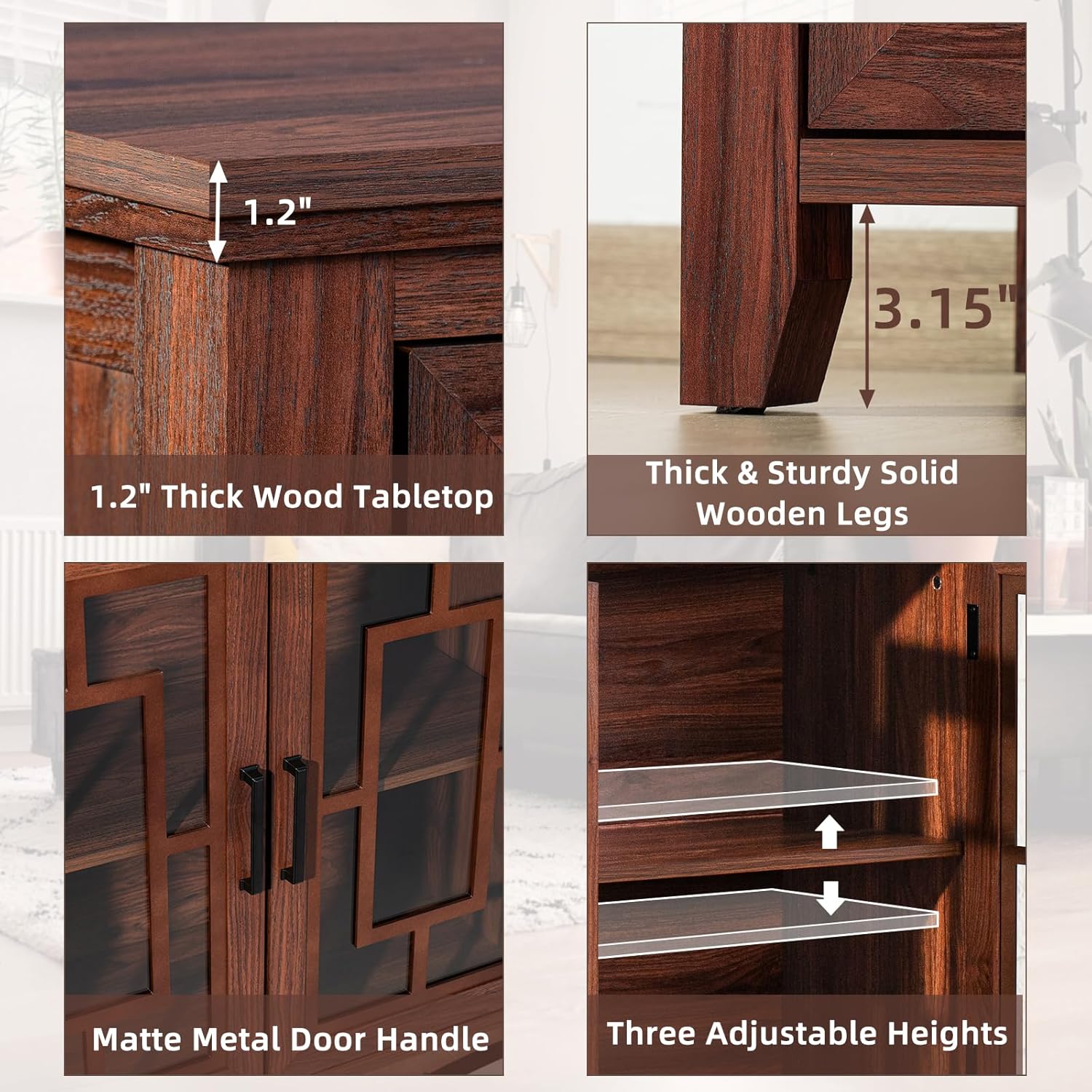 1.2"

1.2" Thick Wood Tabletop

3.15"

Thick & Sturdy Solid Wooden Legs

Matte Metal Door Handle

Three Adjustable Heights