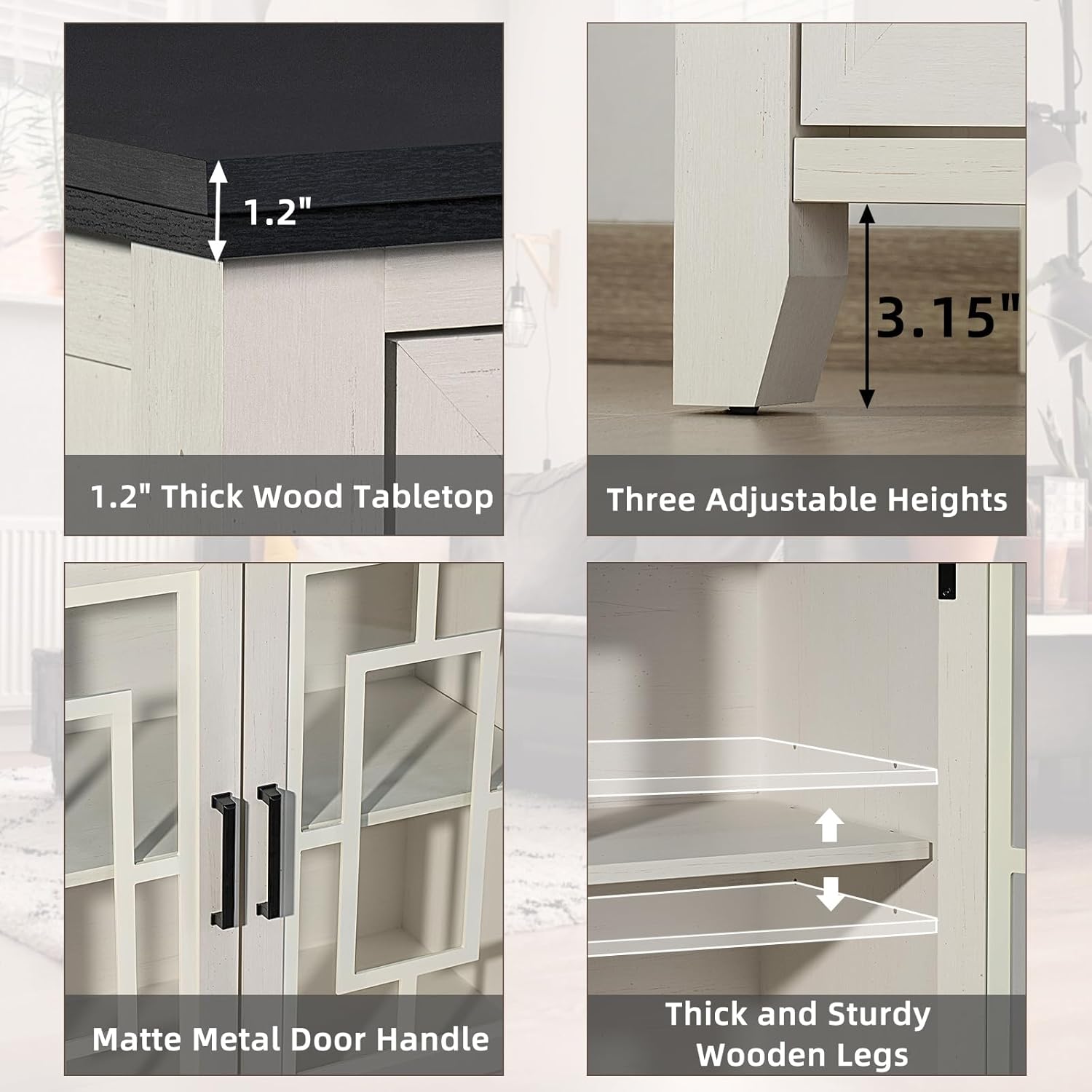 1.2"

1.2" Thick Wood Tabletop

3.15"

Three Adjustable Heights

Matte Metal Door Handle

Thick and Sturdy Wooden Legs