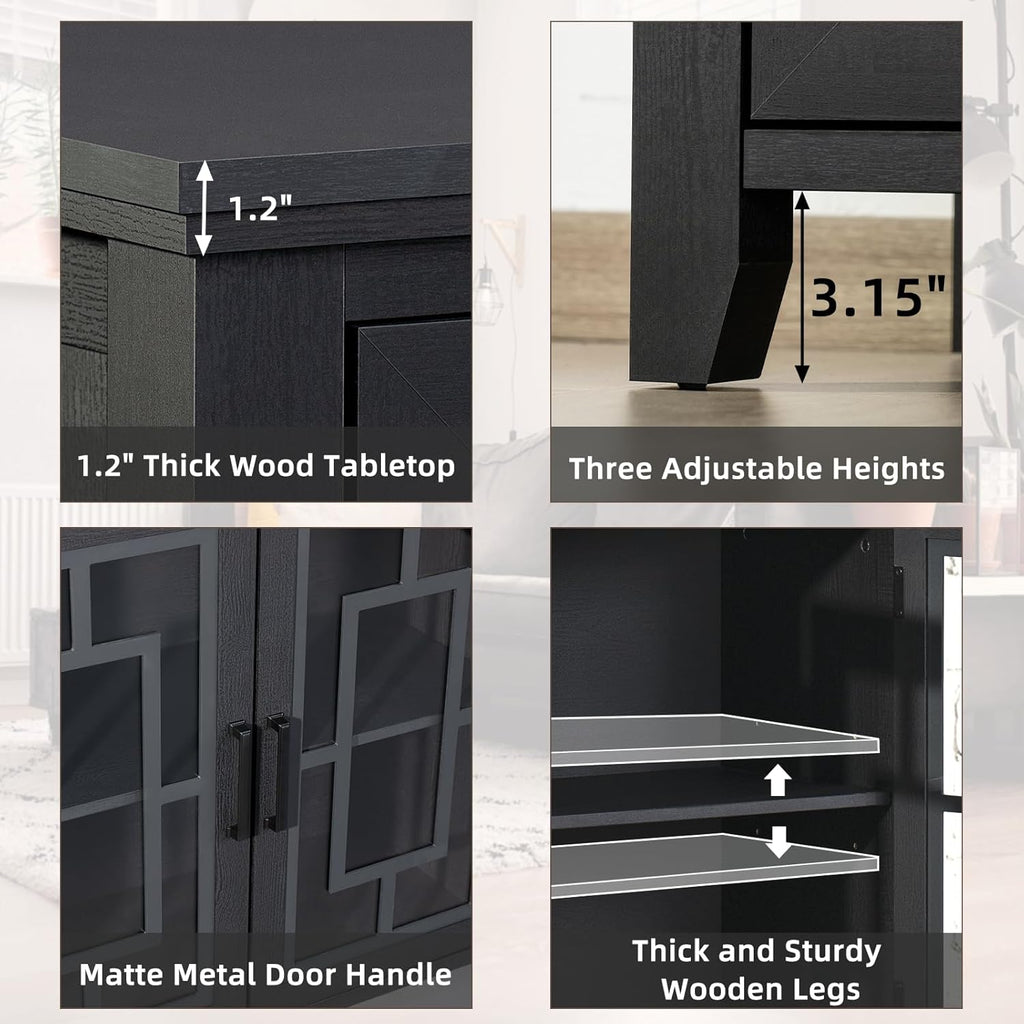 1.2"

1.2" Thick Wood Tabletop

3.15"

Three Adjustable Heights

Matte Metal Door Handle

Thick and Sturdy Wooden Legs