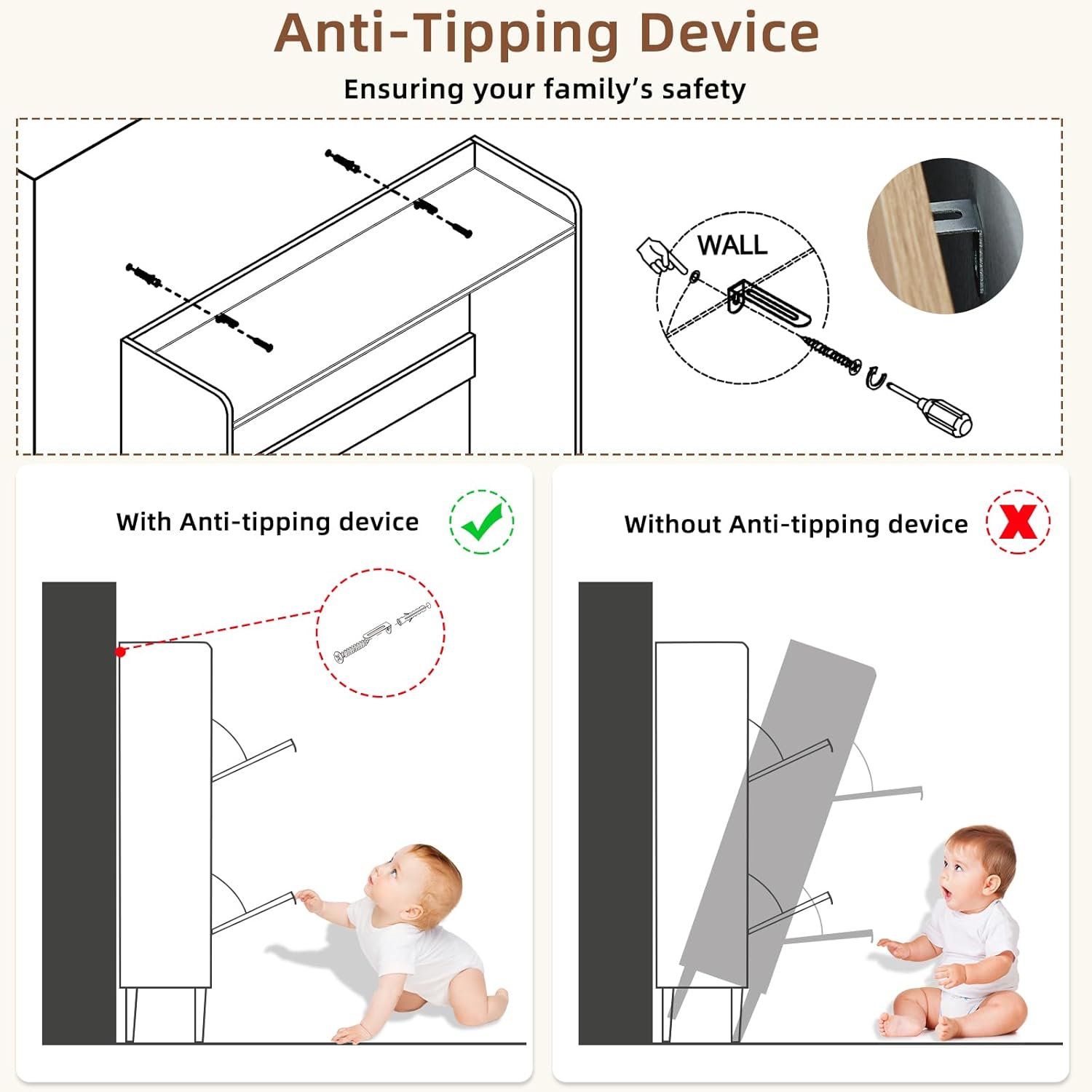 Anti-Tipping Device

Ensuring your family's safety

WALL

With Anti-tipping device

Without Anti-tipping device