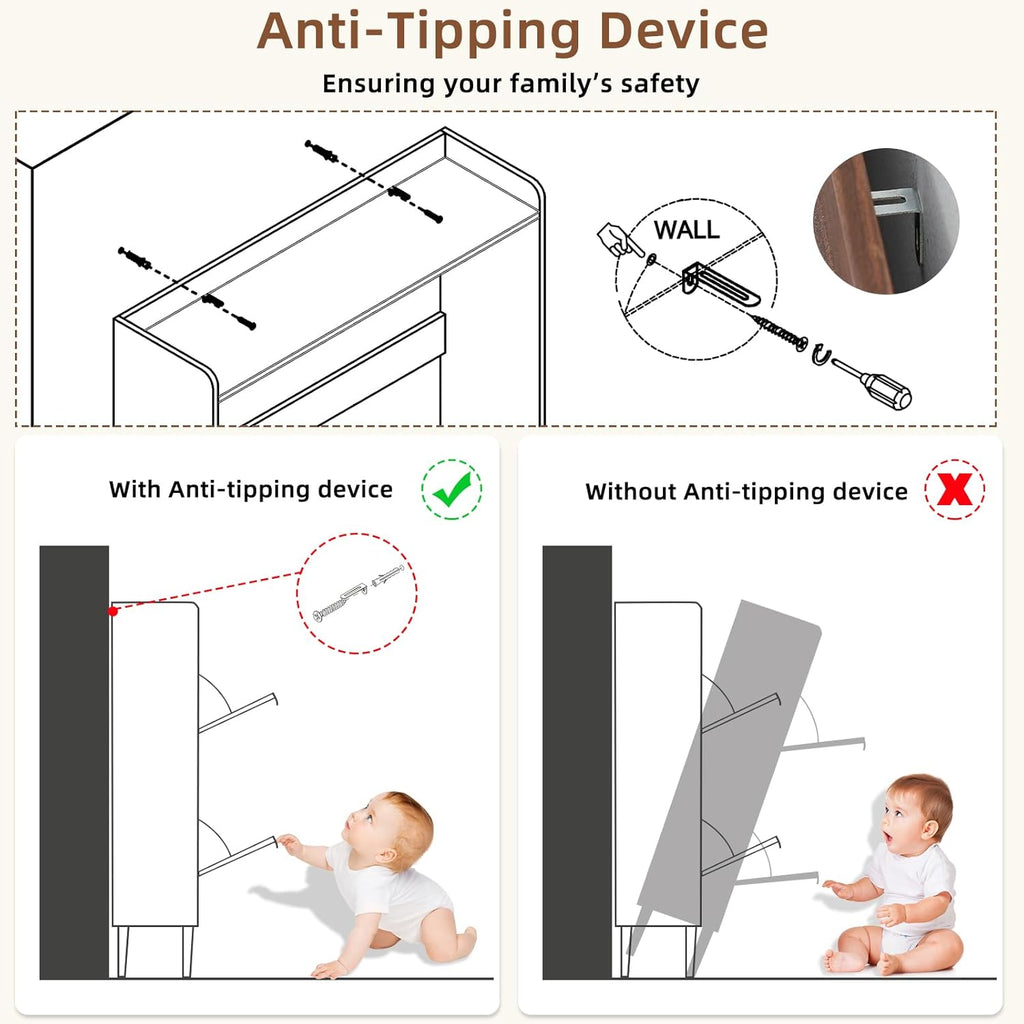 Anti-Tipping Device

Ensuring your family's safety

WALL

With Anti-tipping device

Without Anti-tipping device