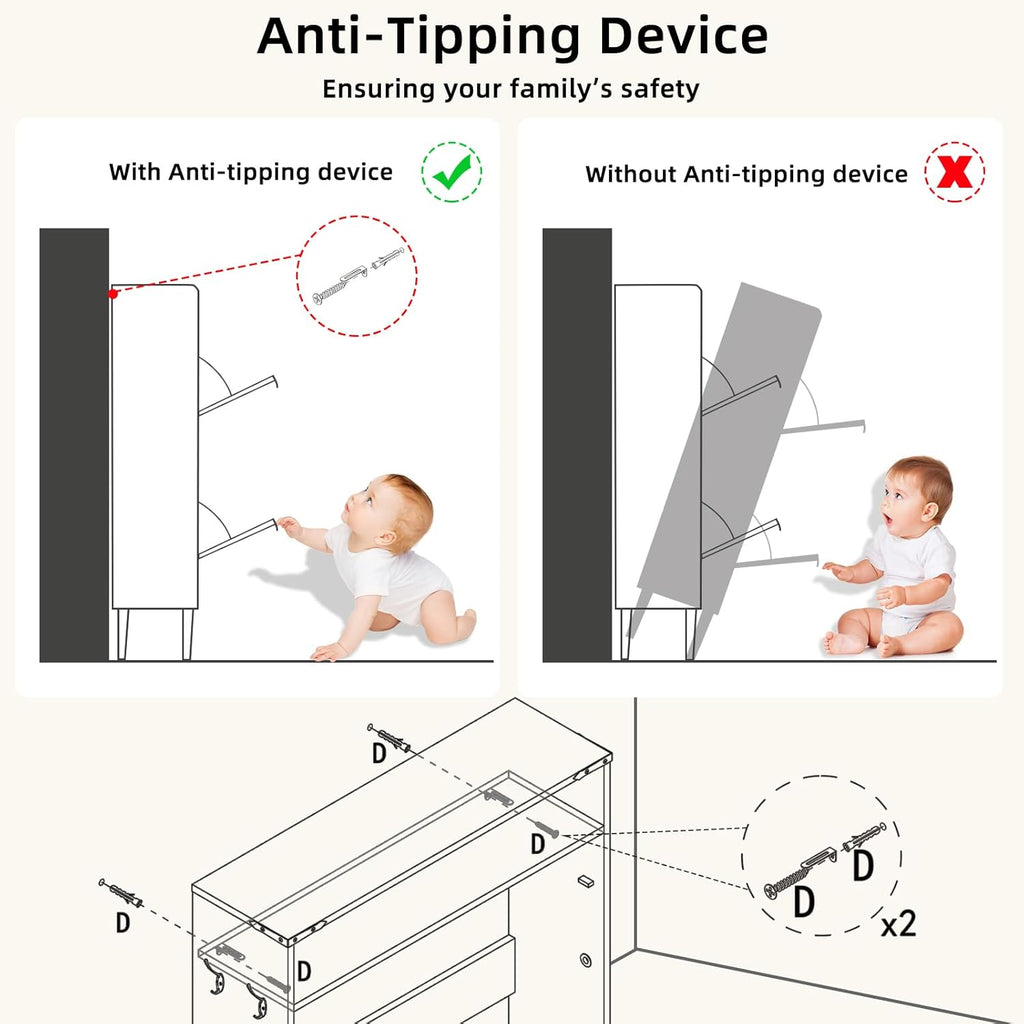 Anti-Tipping Device

Ensuring your family's safety

With Anti-tipping device

Without Anti-tipping device

D

D

D

D

D

D

x2