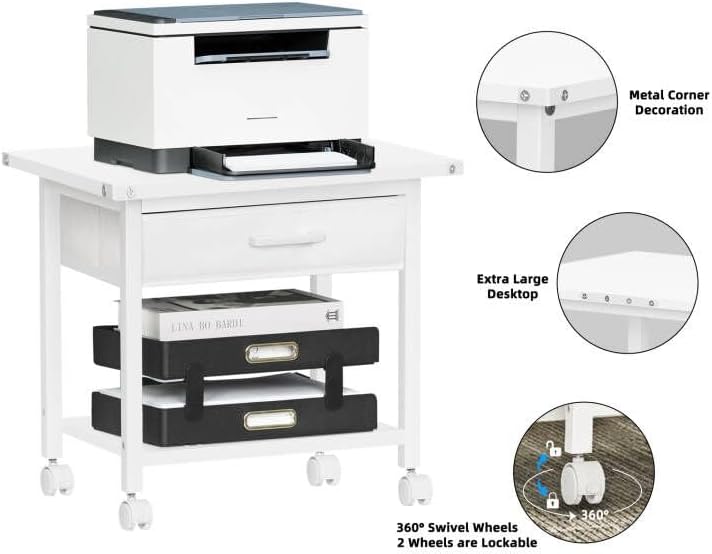 Metal Corner Decoration

Extra Large Desktop

LINA BO BARDI

360°

360° Swivel Wheels
2 Wheels are Lockable